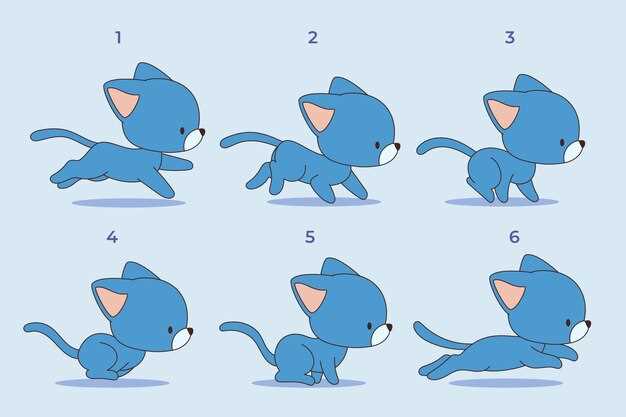 1
2
3
4
5
6