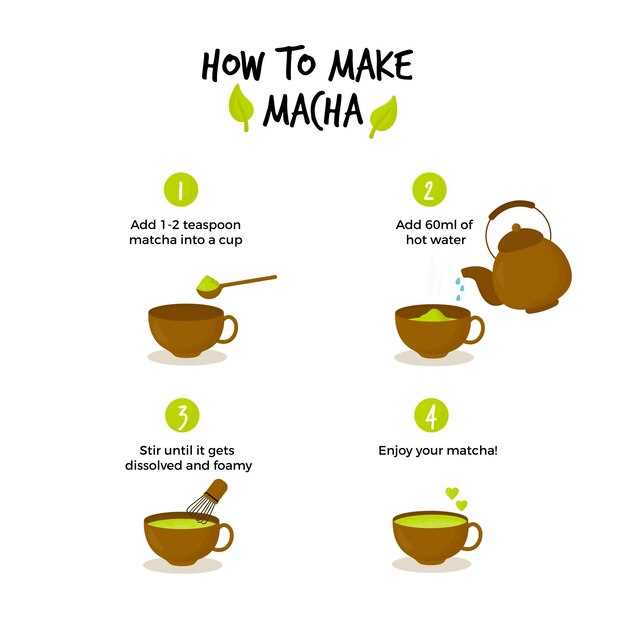 HOW TO MAKE MACHA

1
Add 1-2 teaspoon matcha into a cup

2
Add 60ml of hot water

3
Stir until it gets dissolved and foamy

4
Enjoy your matcha!