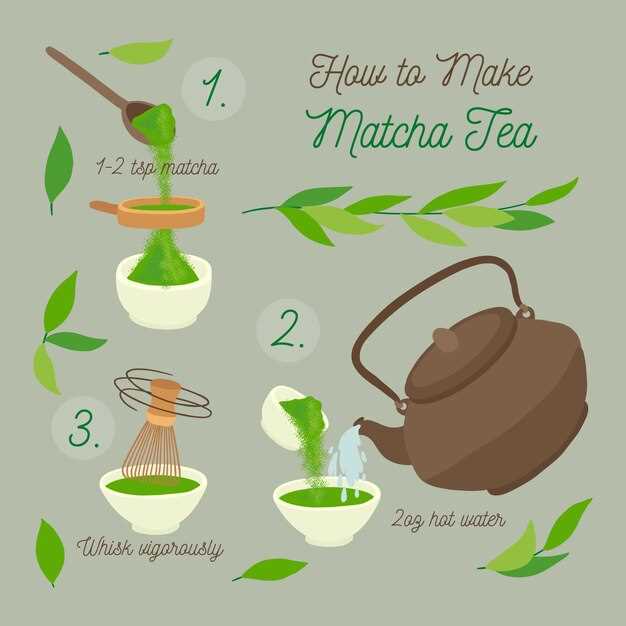 How to Make
Matcha Tea

1.
1-2 tsp matcha

2.
2oz hot water

3.
Whisk vigorously