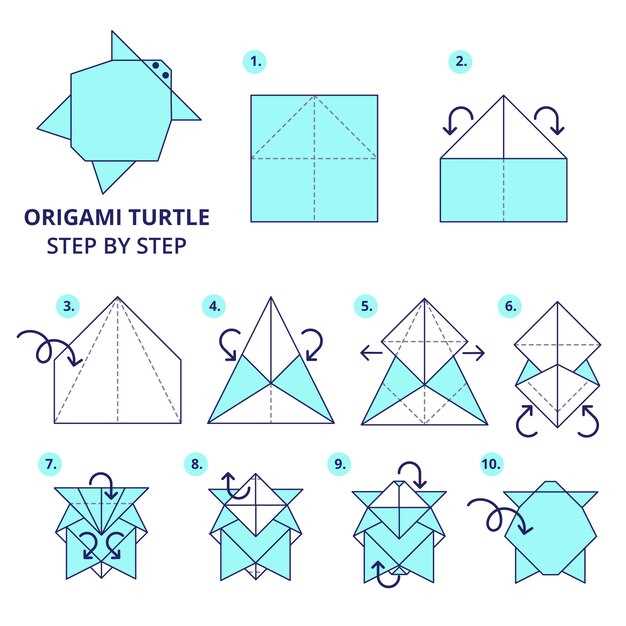 ORIGAMI TURTLE
STEP BY STEP

1.

2.

3.

4.

5.

6.

7.

8.

9.

10.