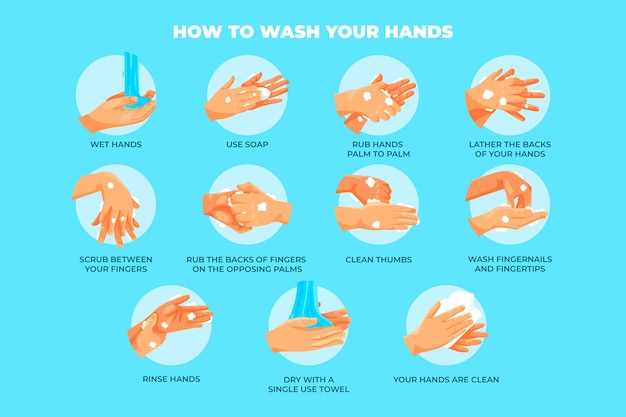 HOW TO WASH YOUR HANDS

WET HANDS

USE SOAP

RUB HANDS PALM TO PALM

LATHER THE BACKS OF YOUR HANDS

SCRUB BETWEEN YOUR FINGERS

RUB THE BACKS OF FINGERS ON THE OPPOSING PALMS

CLEAN THUMBS

WASH FINGERNAILS AND FINGERTIPS

RINSE HANDS

DRY WITH A SINGLE USE TOWEL

YOUR HANDS ARE CLEAN