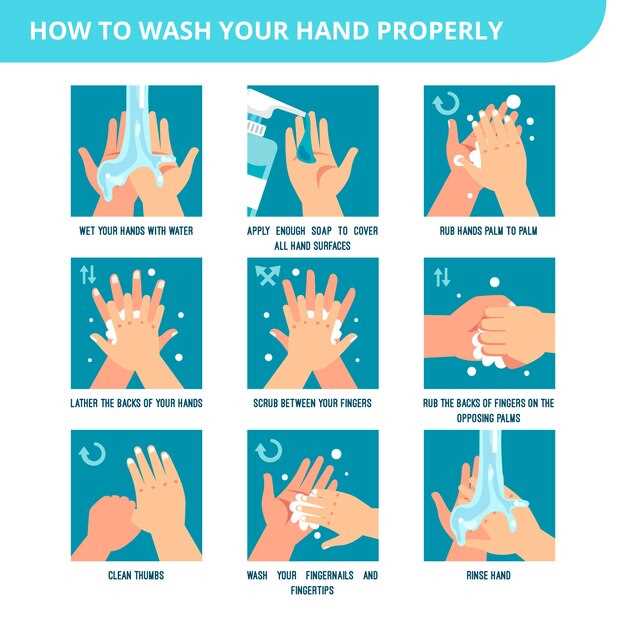 HOW TO WASH YOUR HAND PROPERLY

WET YOUR HANDS WITH WATER

APPLY ENOUGH SOAP TO COVER ALL HAND SURFACES

RUB HANDS PALM TO PALM

LATHER THE BACKS OF YOUR HANDS

SCRUB BETWEEN YOUR FINGERS

RUB THE BACKS OF FINGERS ON THE OPPOSING PALMS

CLEAN THUMBS

WASH YOUR FINGERNAILS AND FINGERTIPS

RINSE HAND