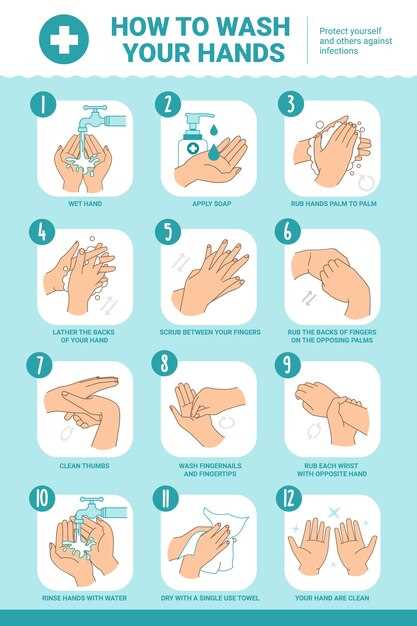 HOW TO WASH YOUR HANDS

Protect yourself and others against infections

1
WET HAND

2
APPLY SOAP

3
RUB HANDS PALM TO PALM

4
LATHER THE BACKS OF YOUR HAND

5
SCRUB BETWEEN YOUR FINGERS

6
RUB THE BACKS OF FINGERS ON THE OPPOSING PALMS

7
CLEAN THUMBS

8
WASH FINGERNAILS AND FINGERTIPS

9
RUB EACH WRIST WITH OPPOSITE HAND

10
RINSE HANDS WITH WATER

11
DRY WITH A SINGLE USE TOWEL

12
YOUR HAND ARE CLEAN