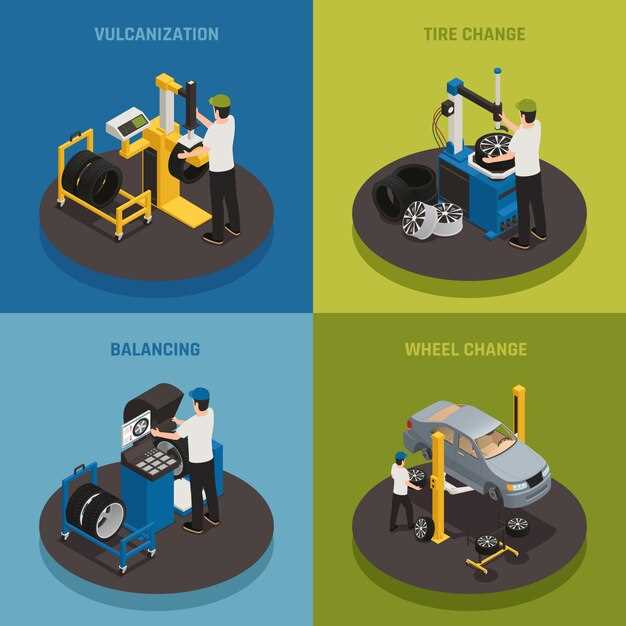 VULCANIZATION

TIRE CHANGE

BALANCING

WHEEL CHANGE