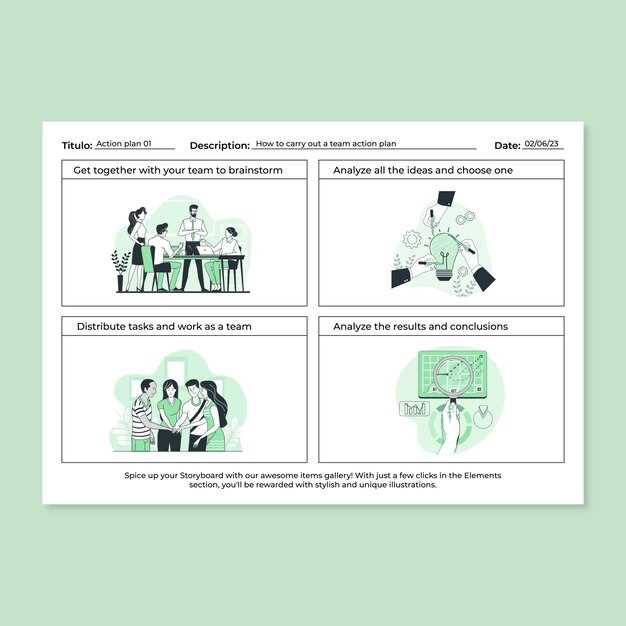 Titulo: Action plan 01 Description: How to carry out a team action plan Date: 02/06/23

Get together with your team to brainstorm

Analyze all the ideas and choose one

Distribute tasks and work as a team

Analyze the results and conclusions

Spice up your Storyboard with our awesome items gallery! With just a few clicks in the Elements section, you'll be rewarded with stylish and unique illustrations.