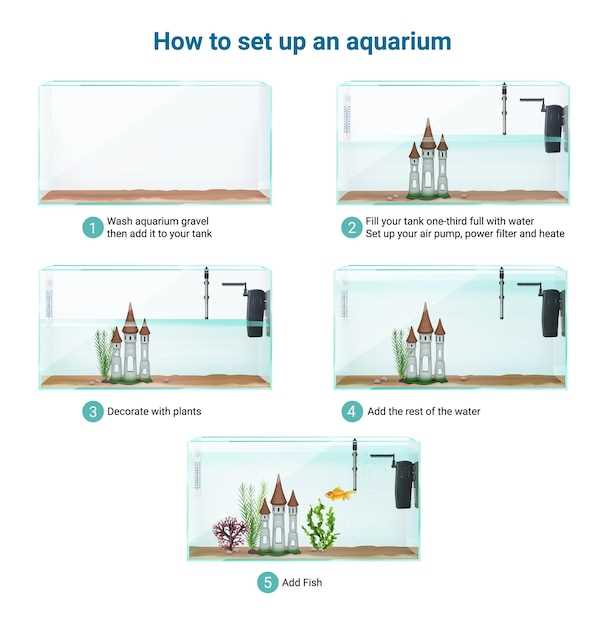 How to set up an aquarium

1 Wash aquarium gravel then add it to your tank

2 Fill your tank one-third full with water
Set up your air pump, power filter and heate

3 Decorate with plants

4 Add the rest of the water

5 Add Fish